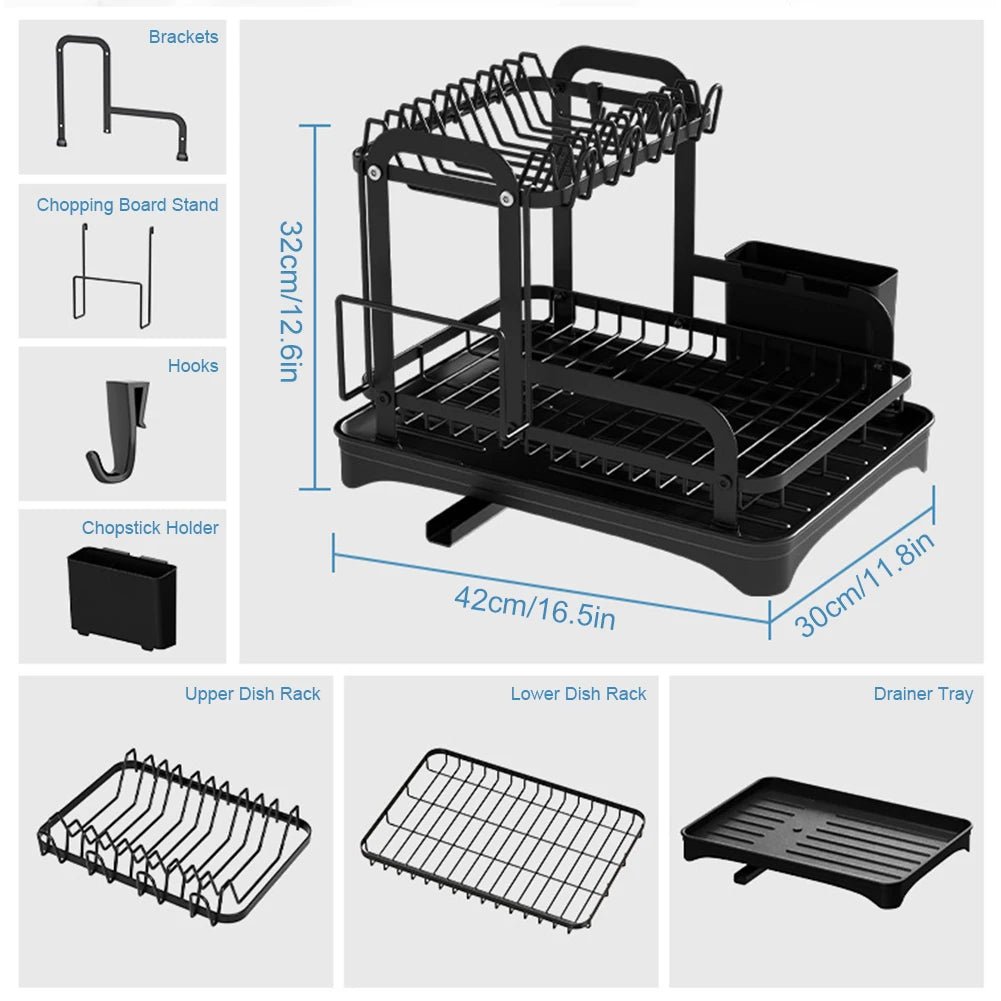 Brackets

Chopping Board Stand

Hooks

Chopstick Holder

32cm/12.6in

42cm/16.5in

30cm/11.8in

Upper Dish Rack

Lower Dish Rack

Drainer Tray